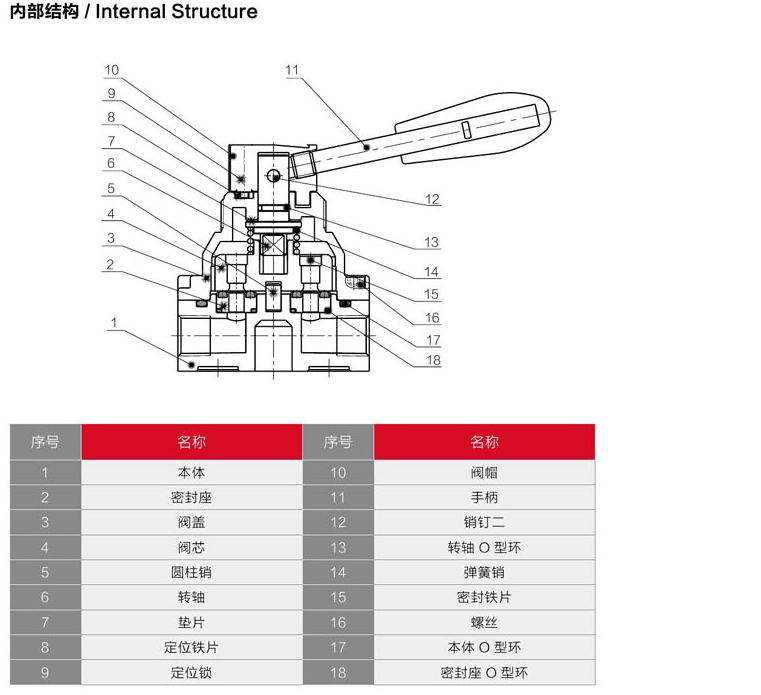 内部结构 / Internal Structure

10
9
8
7
6
5
4
3
2
1
11
12
13
14
15
16
17
18

| 序号 | 名称 | 序号 | 名称 |
|---|---|---|---|
| 1 | 本体 | 10 | 阀帽 |
| 2 | 密封座 | 11 | 手柄 |
| 3 | 阀盖 | 12 | 销钉二 |
| 4 | 阀芯 | 13 | 转轴 O 型环 |
| 5 | 圆柱销 | 14 | 弹簧销 |
| 6 | 转轴 | 15 | 密封铁片 |
| 7 | 垫片 | 16 | 螺丝 |
| 8 | 定位铁片 | 17 | 本体 O 型环 |
| 9 | 定位锁 | 18 | 密封座 O 型环 |